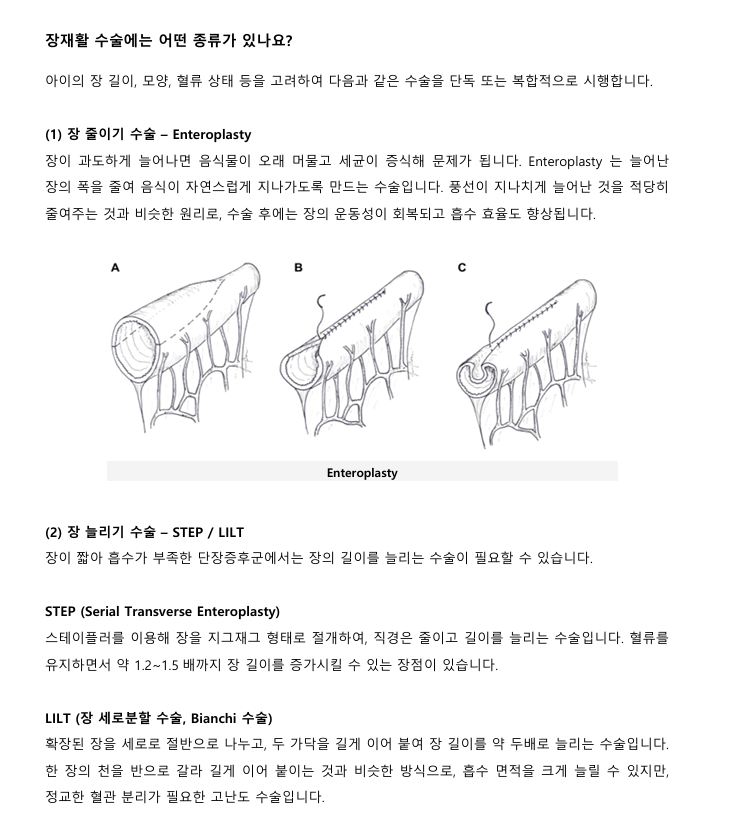 장재활 수술에는 어떤 종류가 있나요?

아이의 장 길이, 모양, 혈류 상태 등을 고려하여 다음과 같은 수술을 단독 또는 복합적으로 시행합니다.

(1) 장 줄이기 수술 – Enteroplasty

장이 과도하게 늘어나면 음식물이 오래 머물고 세균이 증식해 문제가 됩니다. Enteroplasty 는 늘어난 장의 폭을 줄여 음식이 자연스럽게 지나가도록 만드는 수술입니다. 풍선이 지나치게 늘어난 것을 적당히 줄여주는 것과 비슷한 원리로, 수술 후에는 장의 운동성이 회복되고 흡수 효율도 향상됩니다.

A

B

C

Enteroplasty

(2) 장 늘리기 수술 – STEP / LILT

장이 짧아 흡수가 부족한 단장증후군에서는 장의 길이를 늘리는 수술이 필요할 수 있습니다.

STEP (Serial Transverse Enteroplasty)

스테이플러를 이용해 장을 지그재그 형태로 절개하여, 직경은 줄이고 길이를 늘리는 수술입니다. 혈류를 유지하면서 약 1.2~1.5 배까지 장 길이를 증가시킬 수 있는 장점이 있습니다.

LILT (장 세로분할 수술, Bianchi 수술)

확장된 장을 세로로 절반으로 나누고, 두 가닥을 길게 이어 붙여 장 길이를 약 두배로 늘리는 수술입니다. 한 장의 천을 반으로 갈라 길게 이어 붙이는 것과 비슷한 방식으로, 흡수 면적을 크게 늘릴 수 있지만, 정교한 혈관 분리가 필요한 고난도 수술입니다.